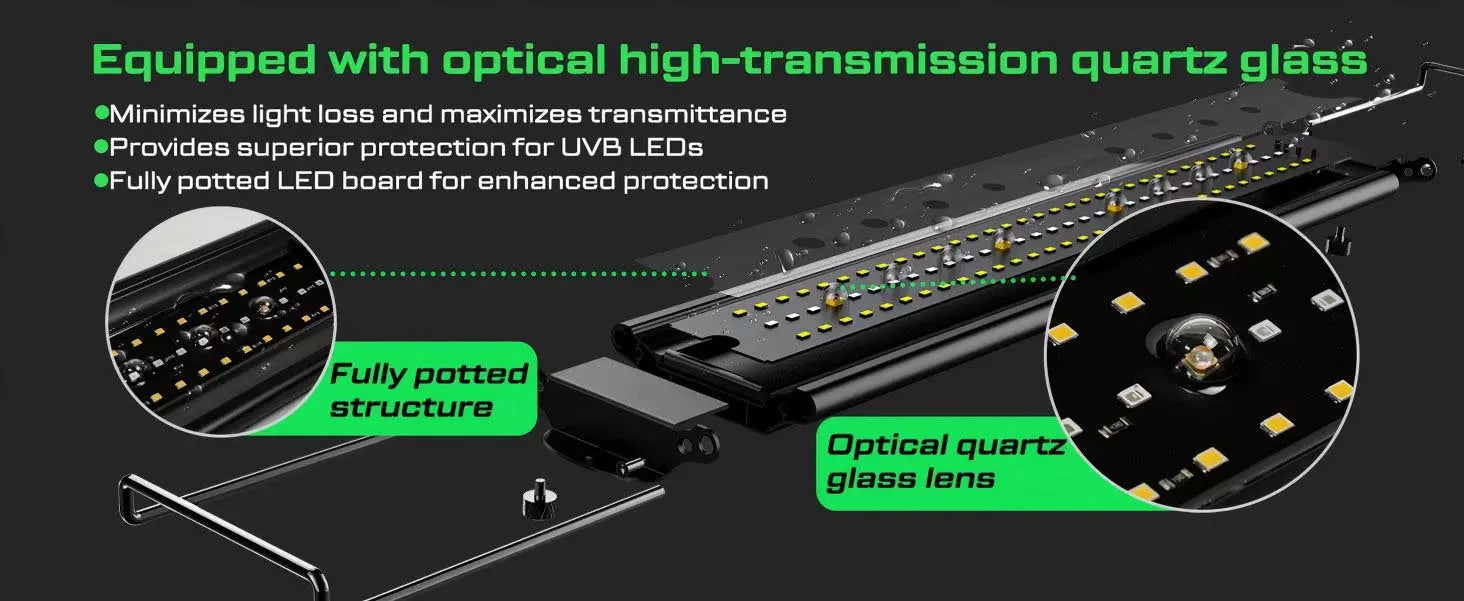 Equipped with optical high-transmission quartz glass

●Minimizes light loss and maximizes transmittance
●Provides superior protection for UVB LEDs
●Fully potted LED board for enhanced protection

Fully potted structure

Optical quartz glass lens