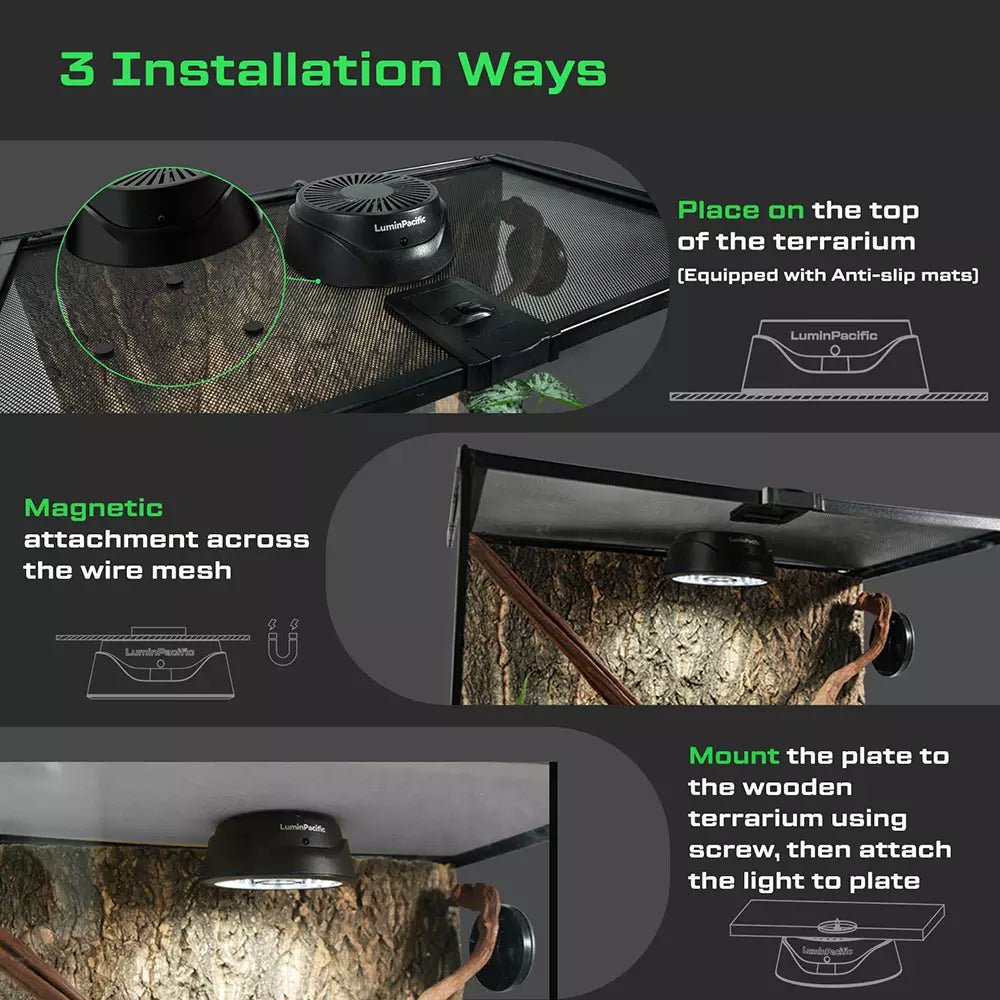 3 Installation Ways

LuminPacific

Place on the top of the terrarium
(Equipped with Anti-slip mats)

LuminPacific

Magnetic attachment across the wire mesh

LuminPacific

LuminPacific

LuminPacific

Mount the plate to the wooden terrarium using screw, then attach the light to plate

LuminPacific